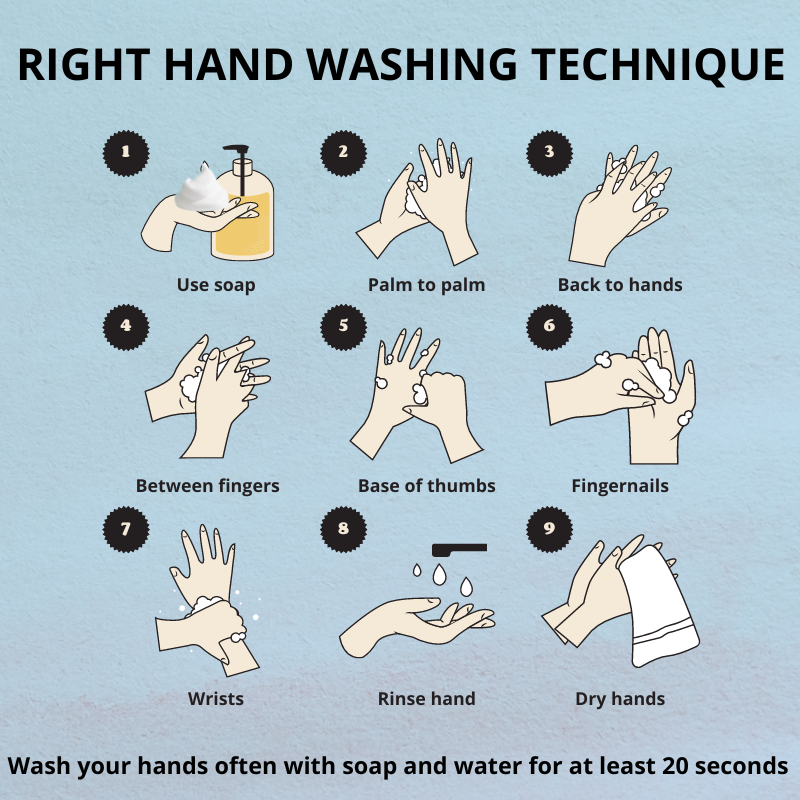 RIGHT HAND WASHING TECHNIQUE

1
Use soap

2
Palm to palm

3
Back to hands

4
Between fingers

5
Base of thumbs

6
Fingernails

7
Wrists

8
Rinse hand

9
Dry hands

Wash your hands often with soap and water for at least 20 seconds