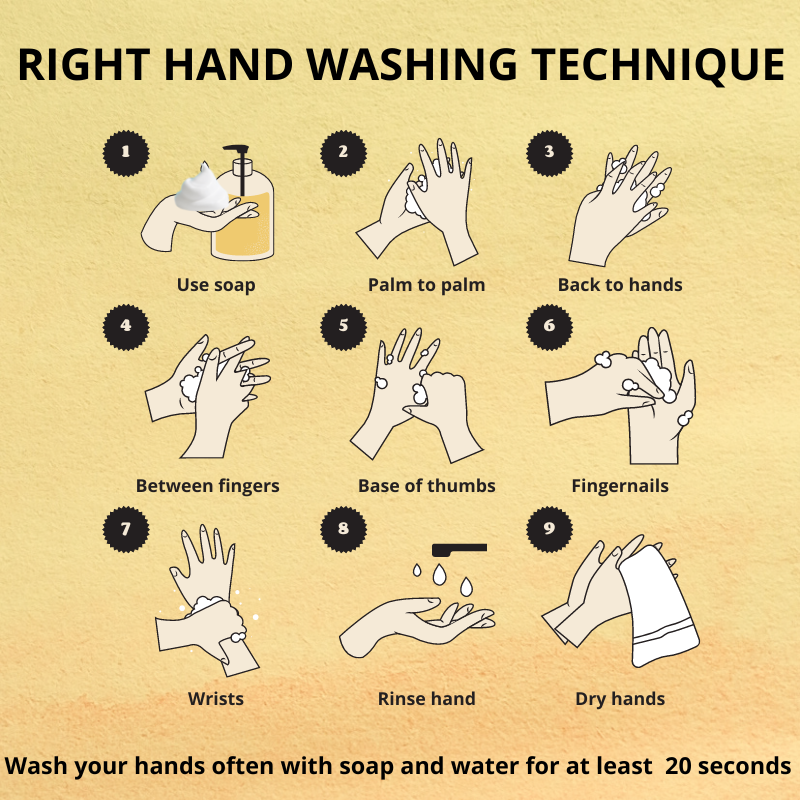 RIGHT HAND WASHING TECHNIQUE

1
Use soap

2
Palm to palm

3
Back to hands

4
Between fingers

5
Base of thumbs

6
Fingernails

7
Wrists

8
Rinse hand

9
Dry hands

Wash your hands often with soap and water for at least 20 seconds